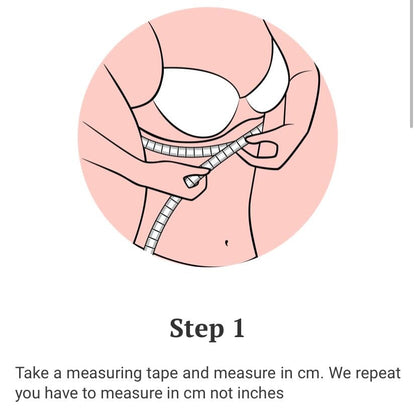 Step 1

Take a measuring tape and measure in cm. We repeat you have to measure in cm not inches