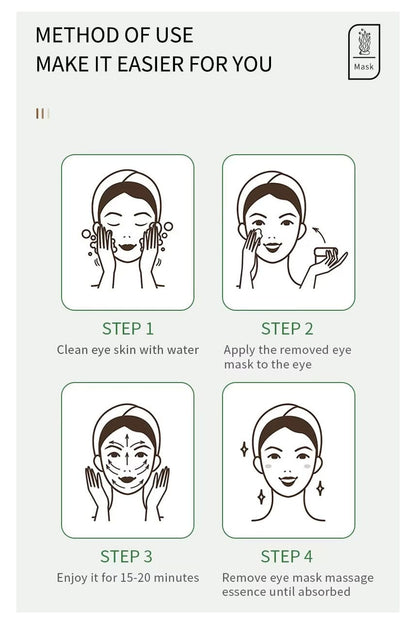 METHOD OF USE
MAKE IT EASIER FOR YOU

Mask

STEP 1
Clean eye skin with water

STEP 2
Apply the removed eye mask to the eye

STEP 3
Enjoy it for 15-20 minutes

STEP 4
Remove eye mask massage essence until absorbed