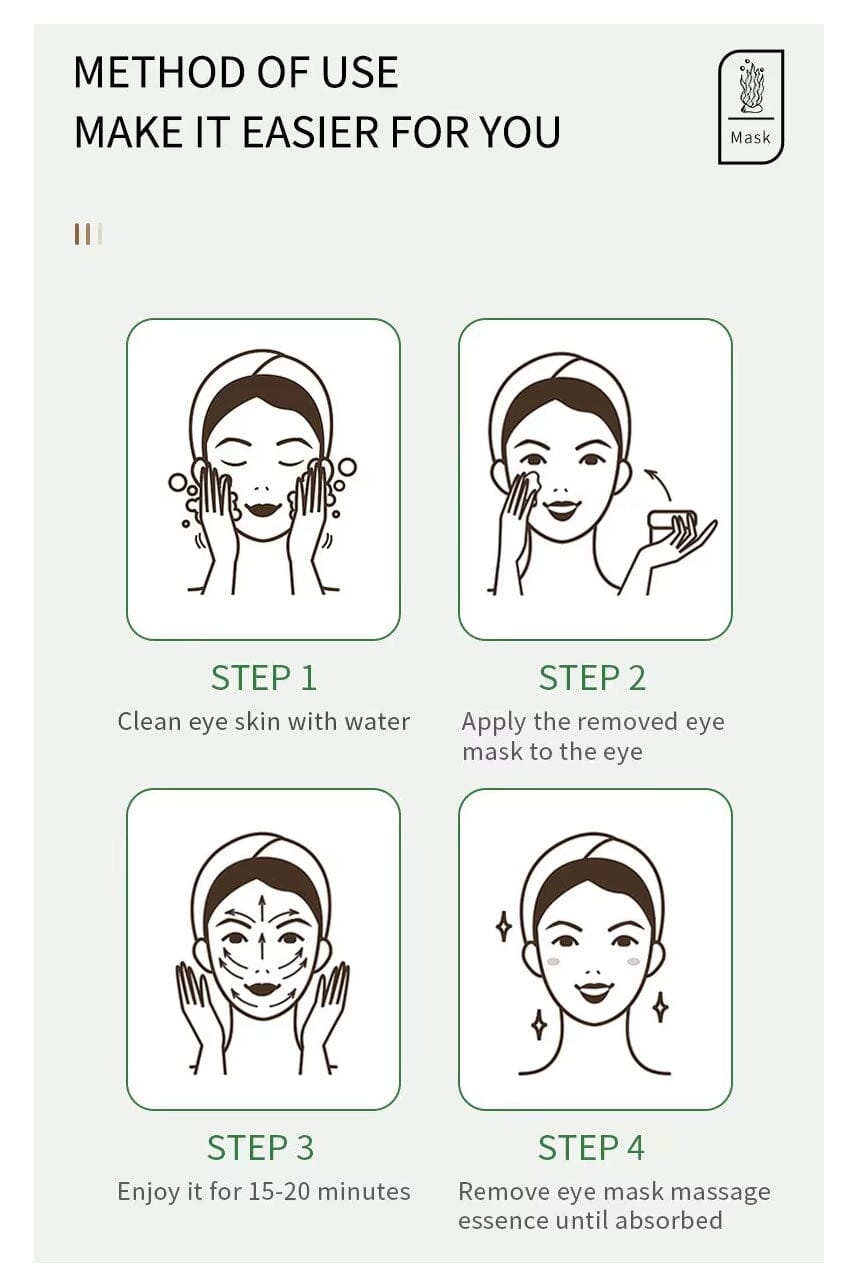 METHOD OF USE
MAKE IT EASIER FOR YOU

Mask

STEP 1
Clean eye skin with water

STEP 2
Apply the removed eye mask to the eye

STEP 3
Enjoy it for 15-20 minutes

STEP 4
Remove eye mask massage essence until absorbed