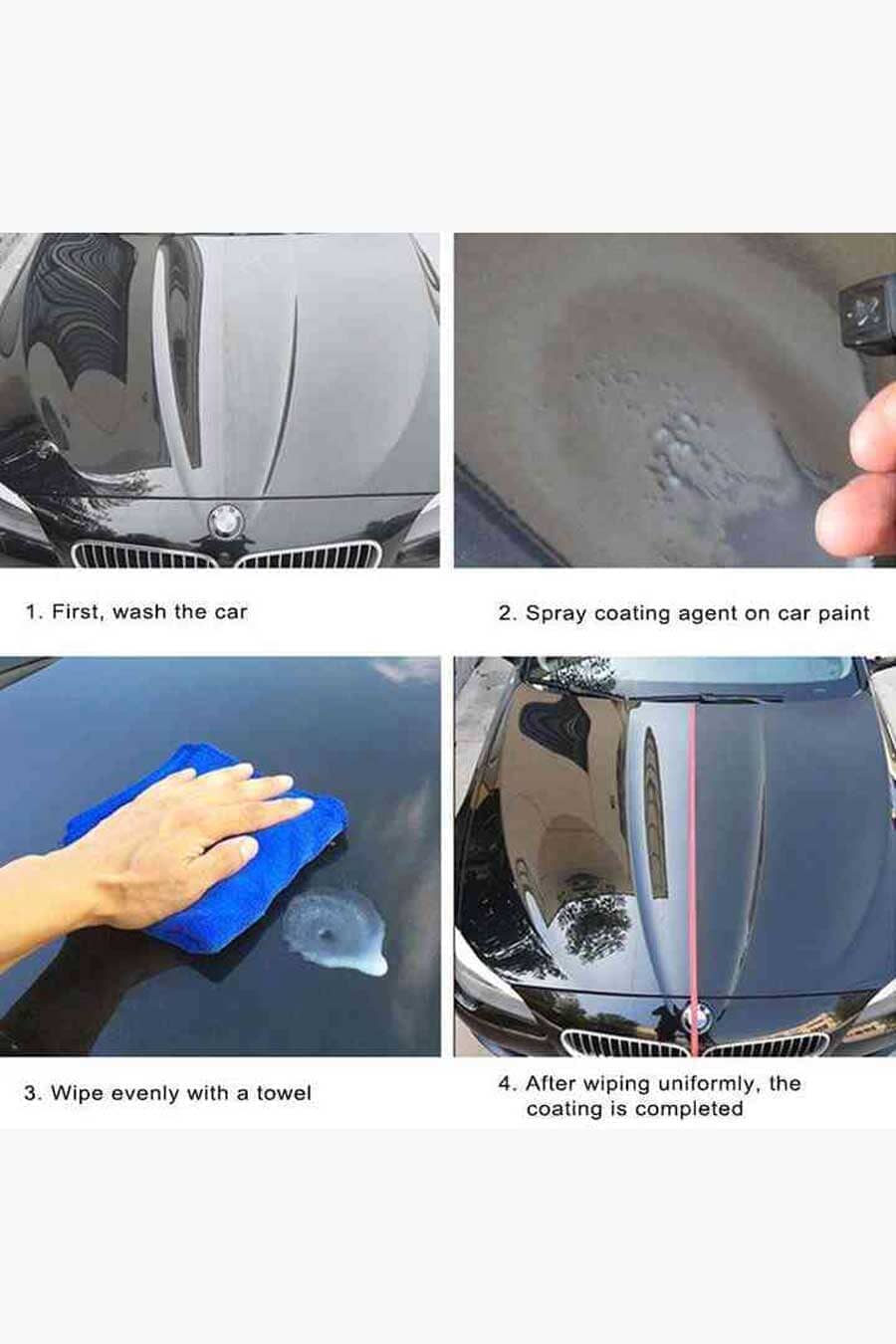 1. First, wash the car

2. Spray coating agent on car paint

3. Wipe evenly with a towel

4. After wiping uniformly, the coating is completed